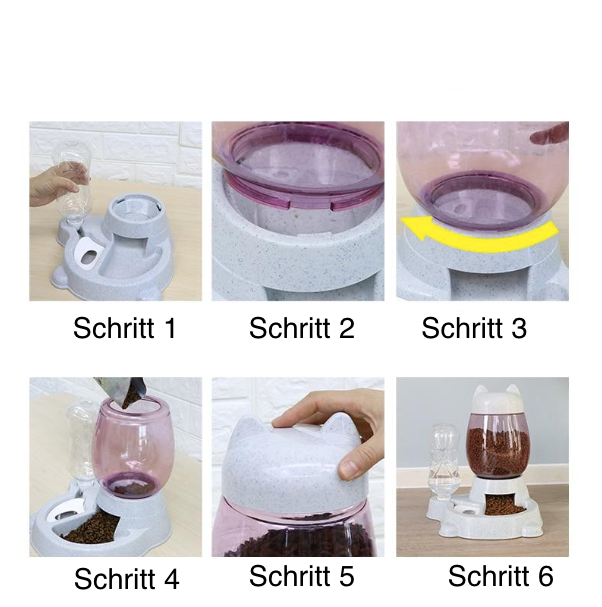 Schritt 1

Schritt 2

Schritt 3

Schritt 4

Schritt 5

Schritt 6